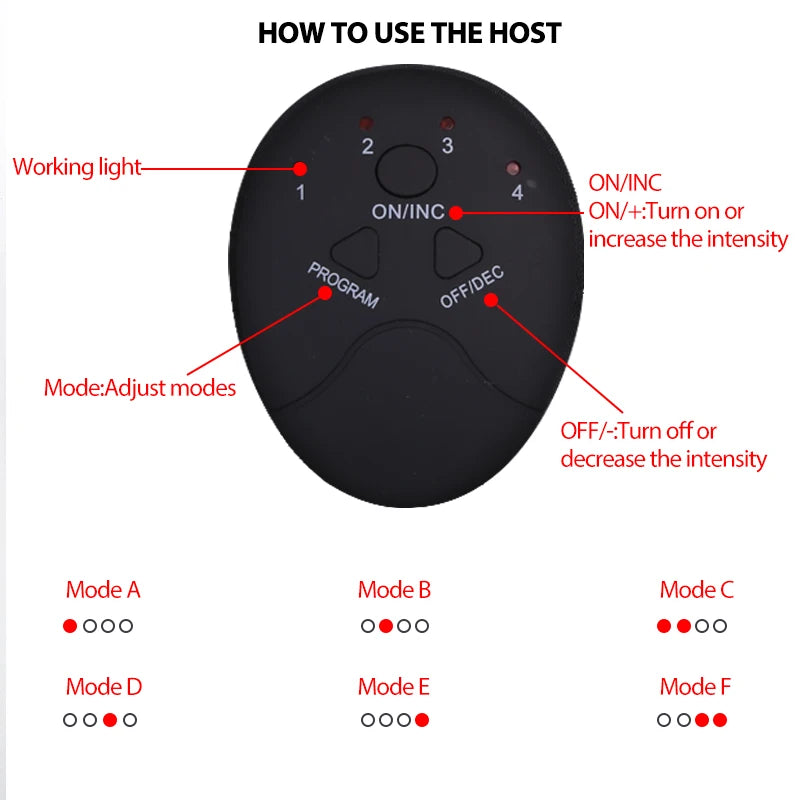 HOW TO USE THE HOST

Working light

1

2

3

4

ON/INC

PROGRAM

OFF/DEC

ON/INC
ON/+:Turn on or increase the intensity

Mode:Adjust modes

OFF/-:Turn off or decrease the intensity

Mode A

Mode B

Mode C

Mode D

Mode E

Mode F